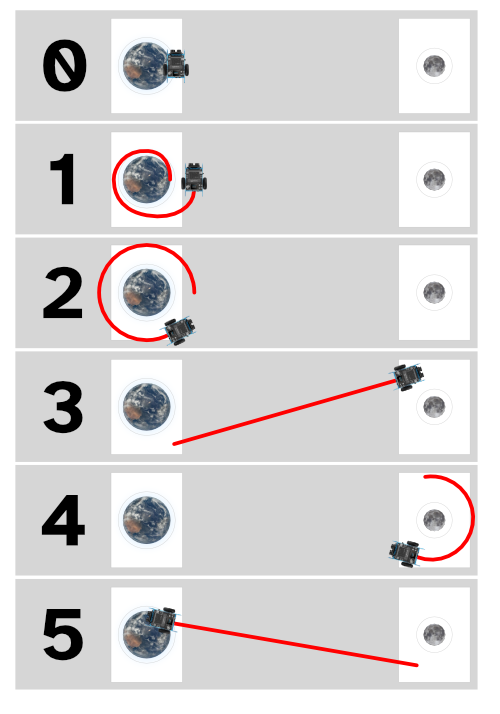 0

1

2

3

4

5